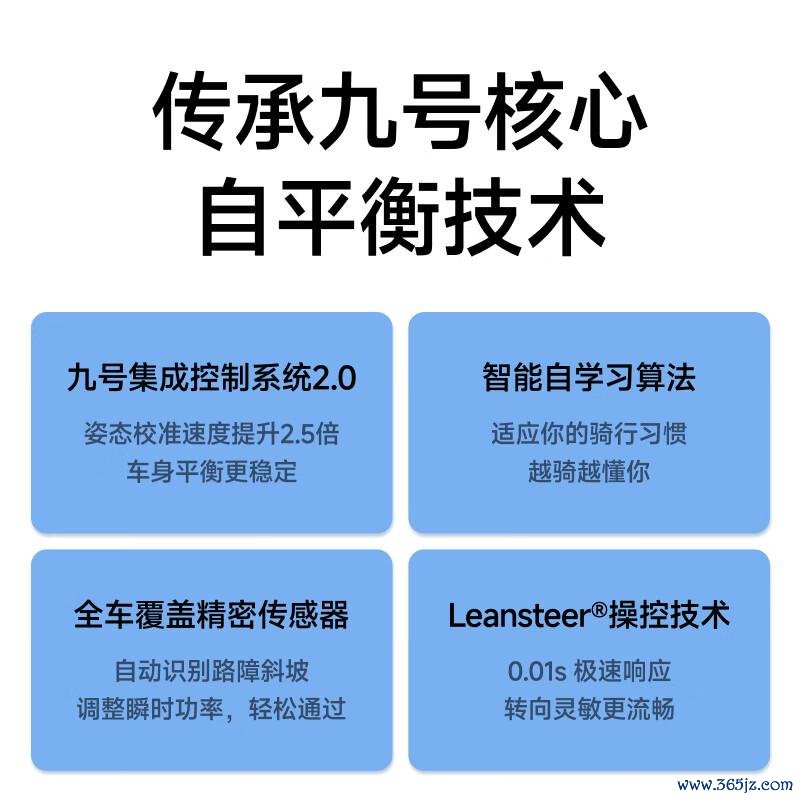 传承九号核心
自平衡技术

九号集成控制系统2.0
姿态校准速度提升2.5倍
车身平衡更稳定

智能自学习算法
适应你的骑行习惯
越骑越懂你

全车覆盖精密传感器
自动识别路障斜坡
调整瞬时功率，轻松通过

Leansteer®操控技术
0.01s 极速响应
转向灵敏更流畅

www.365jz.com